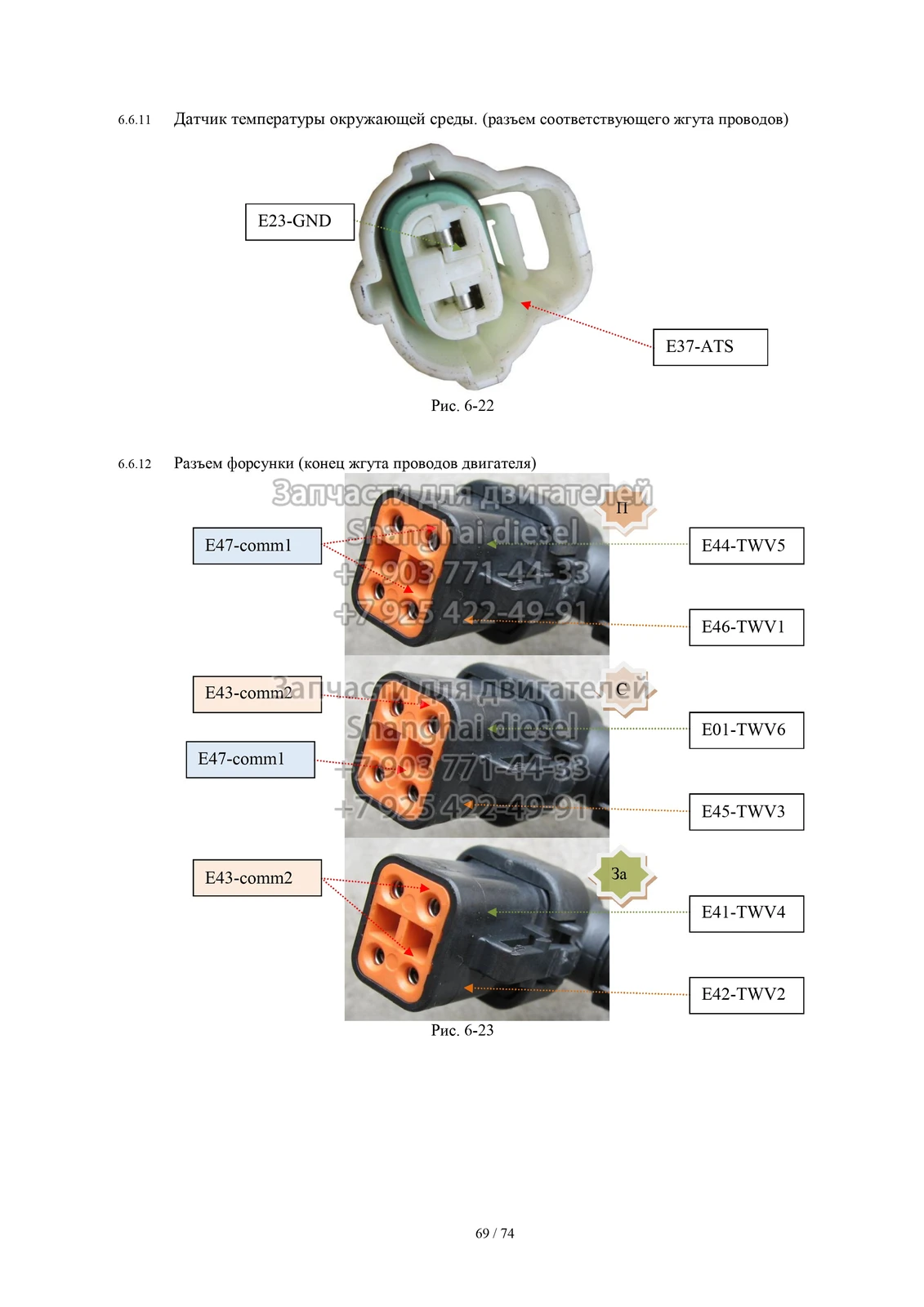 6.6.11 Датчик температуры окружающей среды. (разъем соответствующего жгута проводов)

E23-GND

E37-ATS

Рис. 6-22

6.6.12 Разъем форсунки (конец жгута проводов двигателя)

Запчасти для двигателей
Shanghai diesel
+7 903 771-44-33
+7 925 422-49-91

П

E47-comm1

E44-TWV5

E46-TWV1

Запчасти для двигателей
Shanghai diesel
+7 903 771-44-33
+7 925 422-49-91

С

E43-comm2

E47-comm1

E01-TWV6

E45-TWV3

За

E43-comm2

E41-TWV4

E42-TWV2

Рис. 6-23

69 / 74